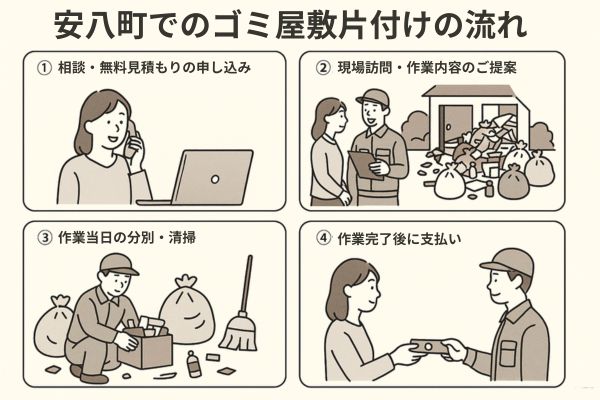 安八町でのゴミ屋敷片付けの流れ

① 相談・無料見積もりの申し込み

② 現場訪問・作業内容のご提案

③ 作業当日の分別・清掃

④ 作業完了後に支払い