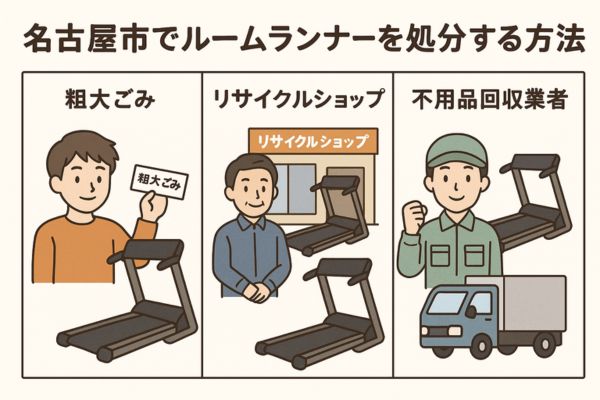 名古屋市でルームランナーを処分する方法

粗大ごみ

粗大ごみ

リサイクルショップ

リサイクルショップ

不用品回収業者